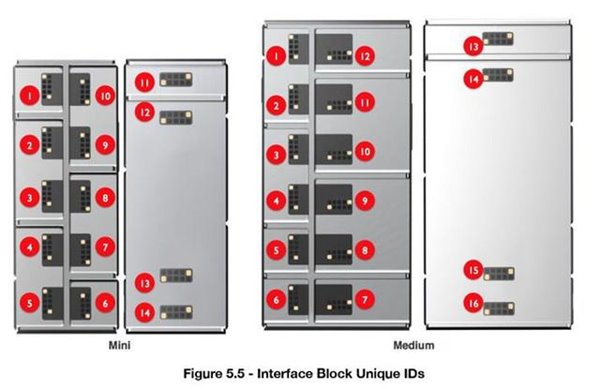 1
10
2
9
3
8
4
7
5
6
11
12
13
14
Mini

1
12
2
11
3
10
4
9
5
8
6
7
13
14
15
16
Medium

Figure 5.5 - Interface Block Unique IDs